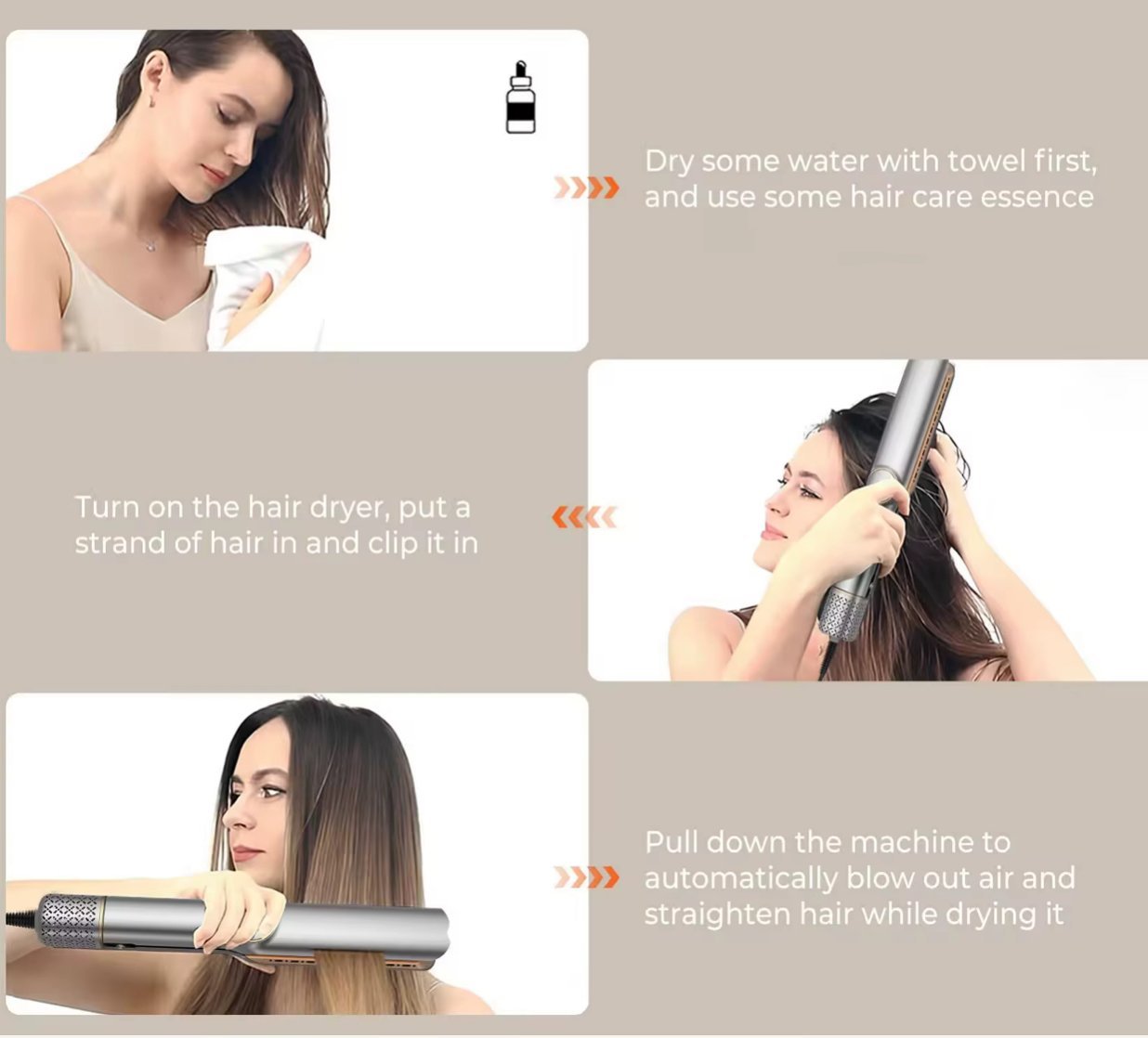 Dry some water with towel first, and use some hair care essence

Turn on the hair dryer, put a strand of hair in and clip it in

Pull down the machine to automatically blow out air and straighten hair while drying it